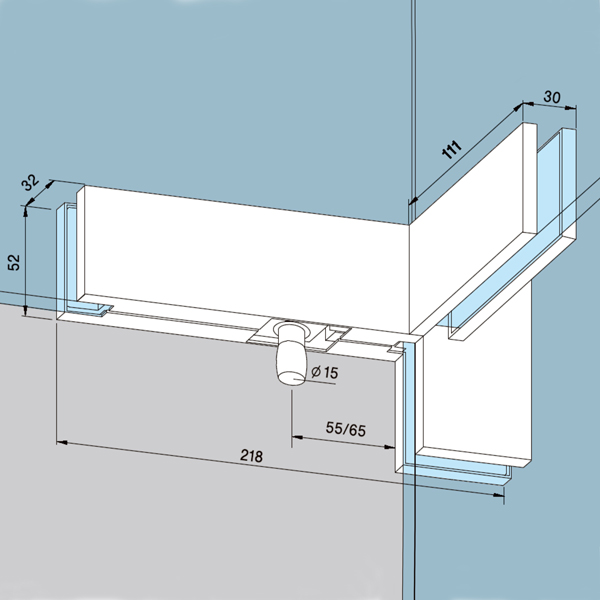 30
111
32
52
ø 15
55/65
218